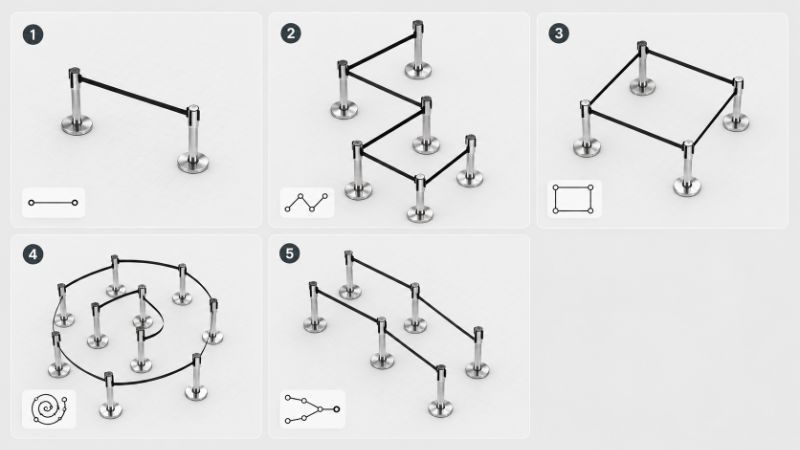 1

2

3

4

5